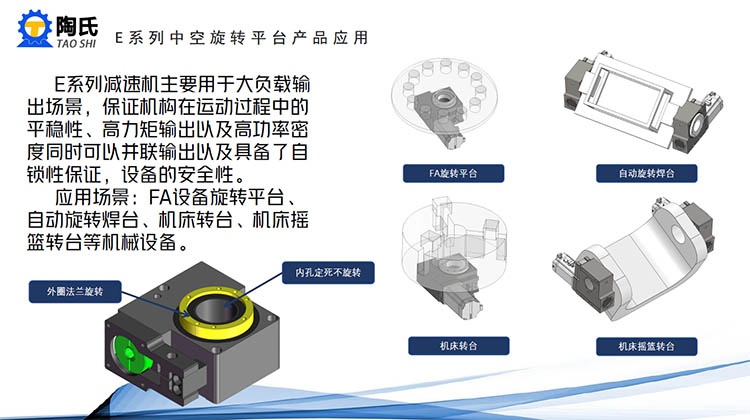 陶氏
TAO SHI
E系列中空旋转平台产品应用

E系列减速机主要用于大负载输出场景，保证机构在运动过程中的平稳性、高力矩输出以及高功率密度同时可以并联输出以及具备了自锁性保证，设备的安全性。

应用场景：FA设备旋转平台、自动旋转焊台、机床转台、机床摇篮转台等机械设备。

外圈法兰旋转

内孔定死不旋转

FA旋转平台

自动旋转焊台

机床转台

机床摇篮转台